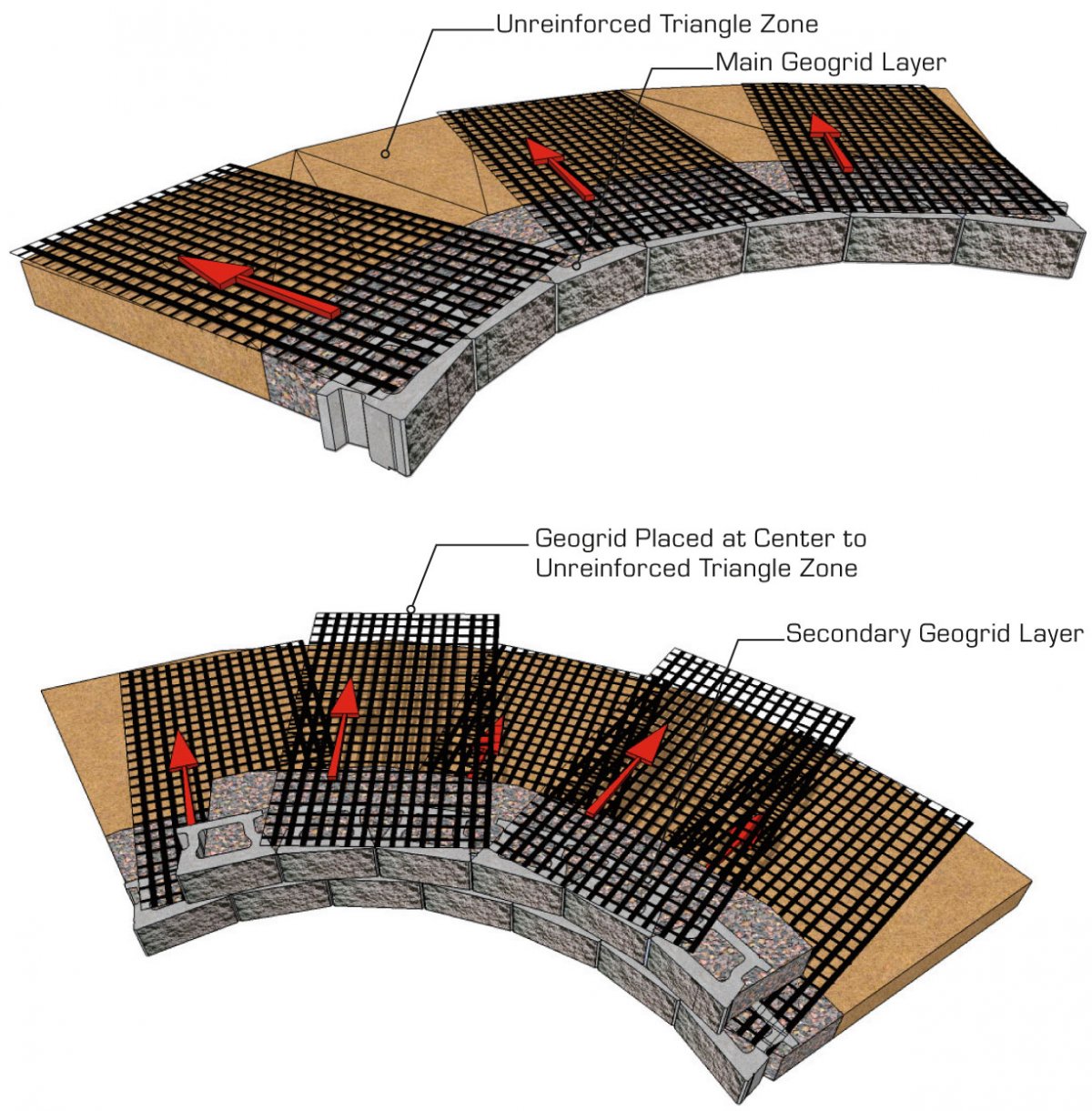 Unreinforced Triangle Zone

Main Geogrid Layer

Geogrid Placed at Center to Unreinforced Triangle Zone

Secondary Geogrid Layer